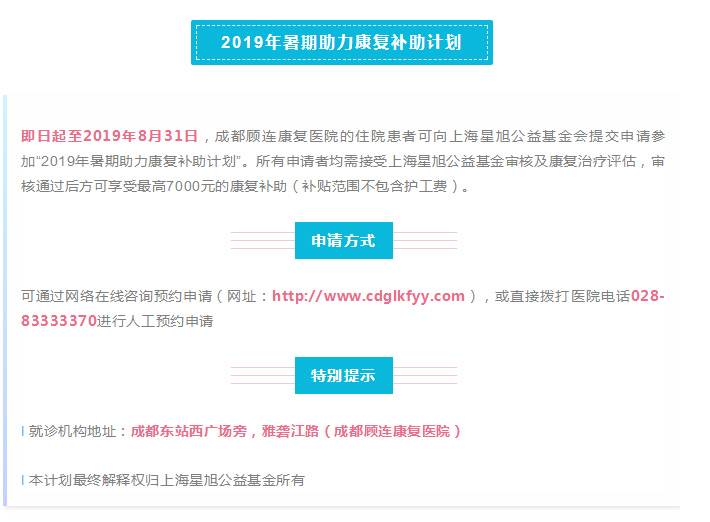 2019年暑期助力康复补助计划

即日起至2019年8月31日，成都顾连康复医院的住院患者可向上海星旭公益基金会提交申请参加“2019年暑期助力康复补助计划”。所有申请者均需接受上海星旭公益基金审核及康复治疗评估，审核通过后方可享受最高7000元的康复补助（补贴范围不包含护工费）。

申请方式

可通过网络在线咨询预约申请（网址：http://www.cdglkfyy.com），或直接拨打医院电话028-83333370进行人工预约申请

特别提示

就诊机构地址：成都东站西广场旁，雅砻江路（成都顾连康复医院）

本计划最终解释权归上海星旭公益基金所有